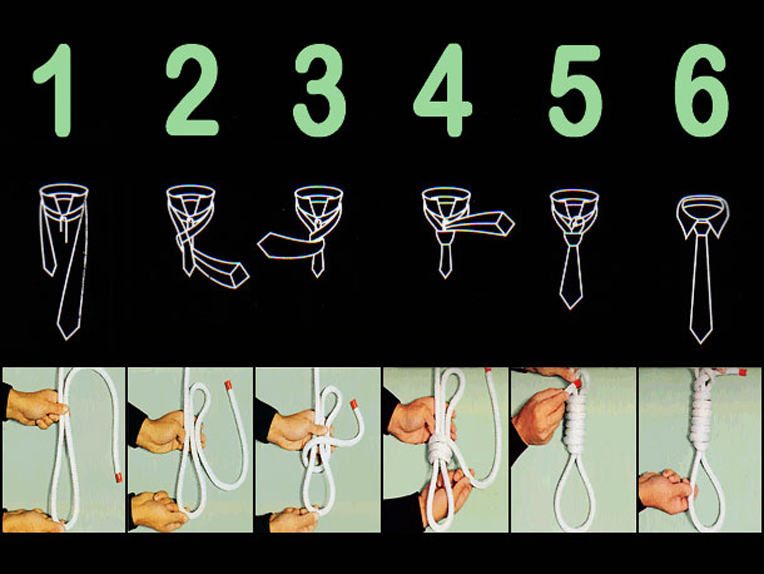 1 2 3 4 5 6